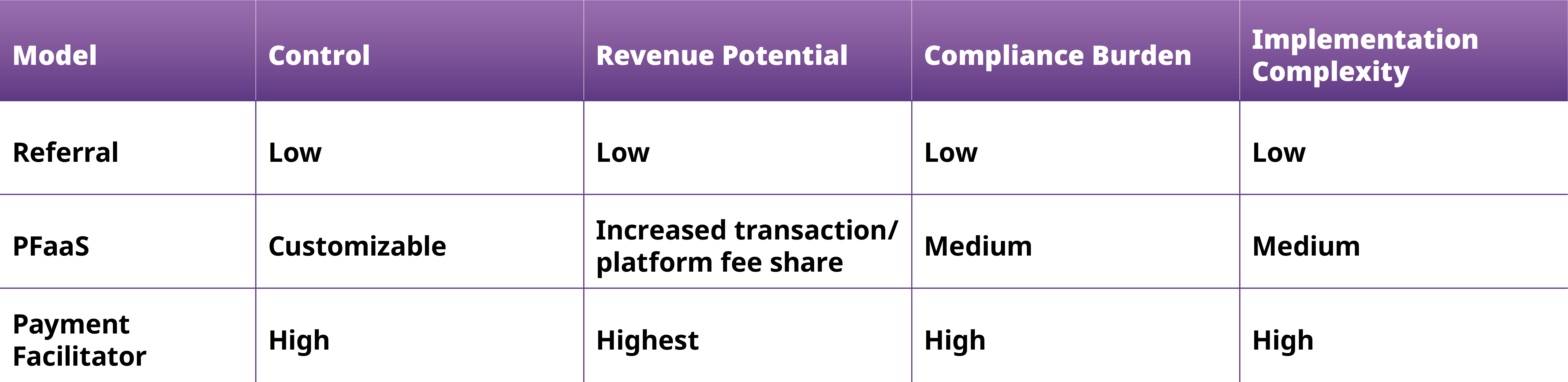 | Model | Control | Revenue Potential | Compliance Burden | Implementation Complexity |
|---|---|---|---|---|
| Referral | Low | Low | Low | Low |
| PFaaS | Customizable | Increased transaction/ platform fee share | Medium | Medium |
| Payment Facilitator | High | Highest | High | High |